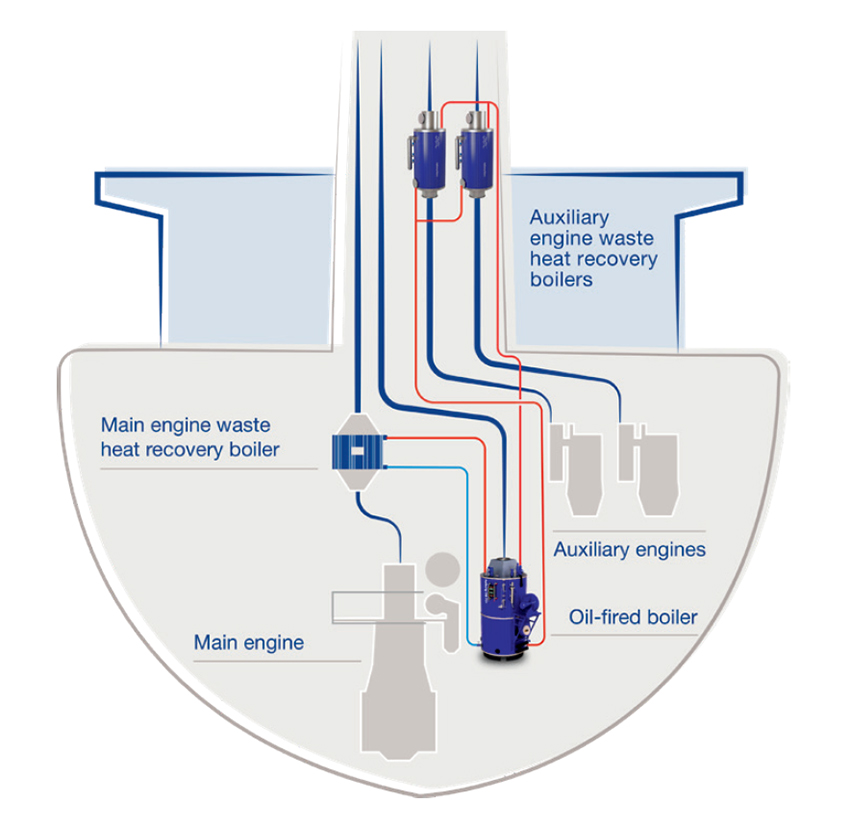 Auxiliary engine waste heat recovery boilers

Main engine waste heat recovery boiler

Auxiliary engines

Oil-fired boiler

Main engine